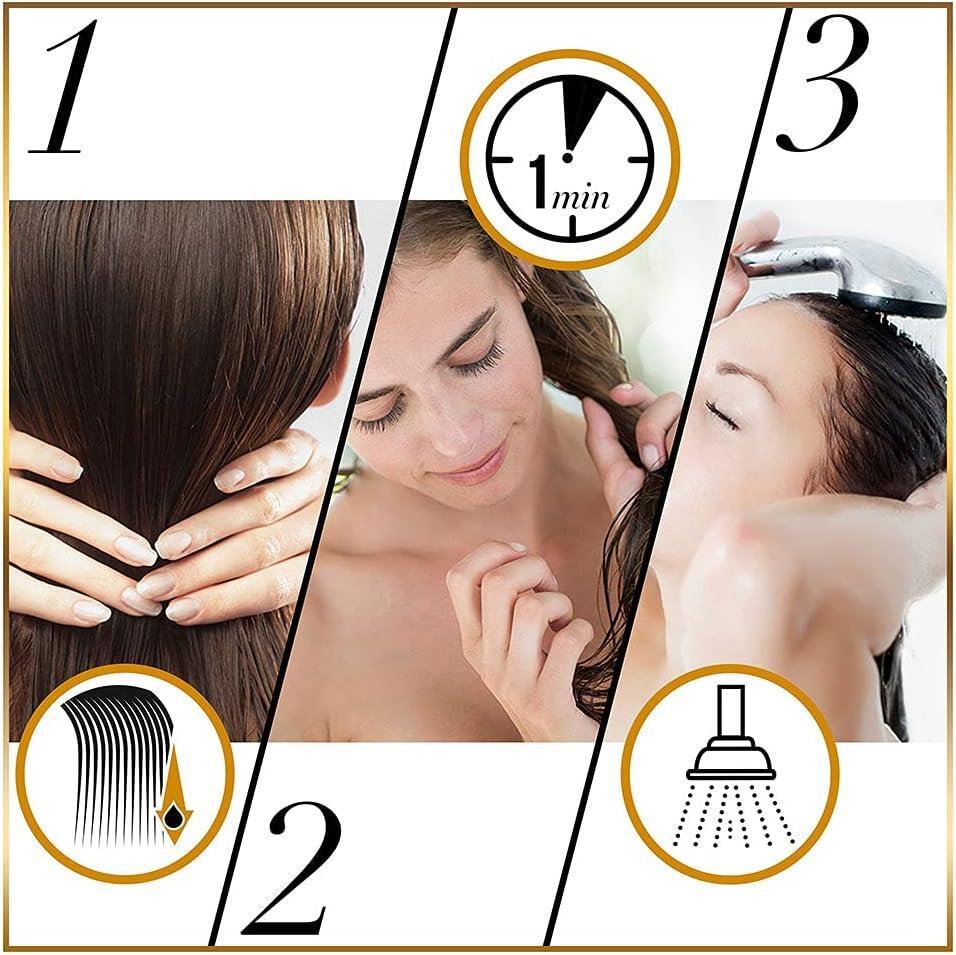 1

1min

3

2